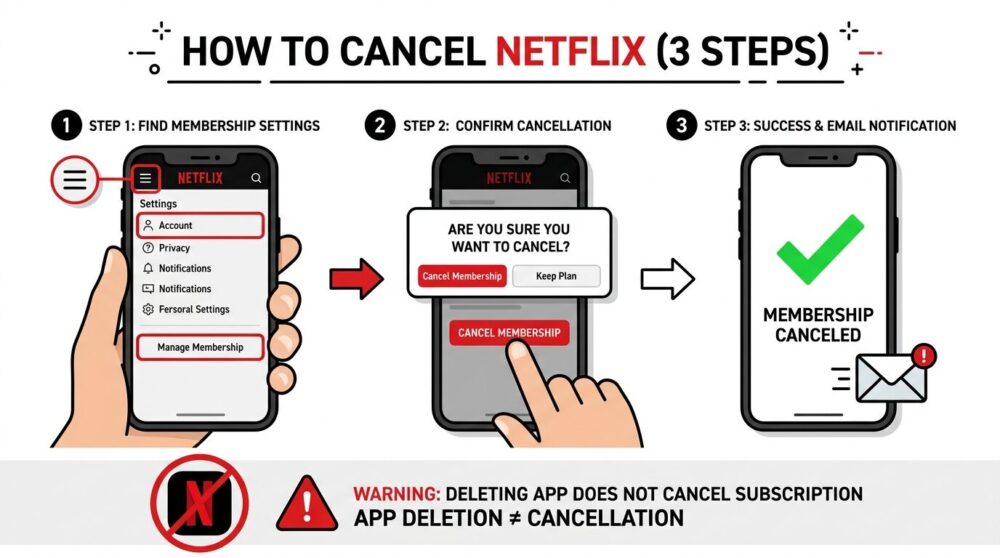 HOW TO CANCEL NETFLIX (3 STEPS)

1 STEP 1: FIND MEMBERSHIP SETTINGS

NETFLIX

Settings

Account

Privacy

Notifications

Notifications

Fersoral Settings

Manage Membership

2 STEP 2: CONFIRM CANCELLATION

NETFLIX

ARE YOU SURE YOU WANT TO CANCEL?

Cancel Membership

Keep Plan

CANCEL MEMBERSHIP

3 STEP 3: SUCCESS & EMAIL NOTIFICATION

MEMBERSHIP CANCELED

N

WARNING: DELETING APP DOES NOT CANCEL SUBSCRIPTION

APP DELETION ≠ CANCELLATION